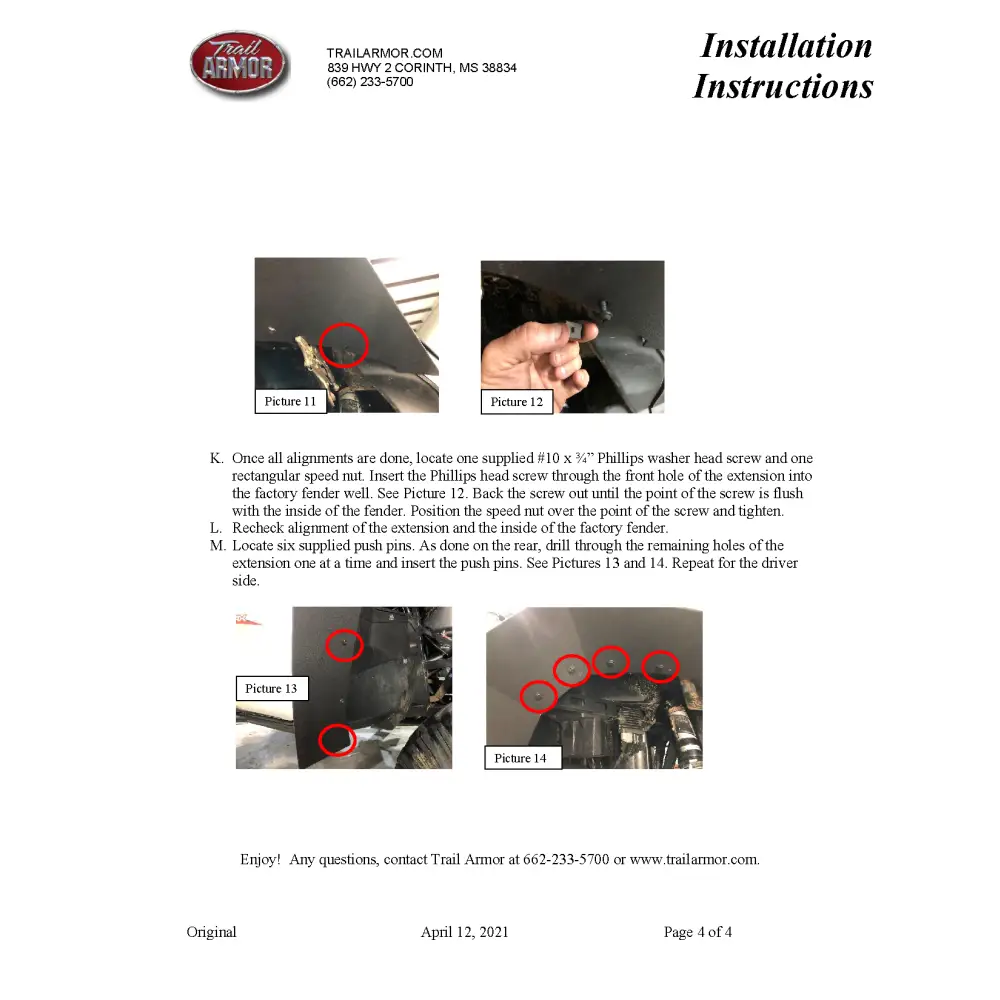 Trail ARMOR

TRAILARMOR.COM
839 HWY 2 CORINTH, MS 38834
(662) 233-5700

Installation Instructions

Picture 11

Picture 12

K. Once all alignments are done, locate one supplied #10 x ¾" Phillips washer head screw and one rectangular speed nut. Insert the Phillips head screw through the front hole of the extension into the factory fender well. See Picture 12. Back the screw out until the point of the screw is flush with the inside of the fender. Position the speed nut over the point of the screw and tighten.
L. Recheck alignment of the extension and the inside of the factory fender.
M. Locate six supplied push pins. As done on the rear, drill through the remaining holes of the extension one at a time and insert the push pins. See Pictures 13 and 14. Repeat for the driver side.

Picture 13

Picture 14

Enjoy! Any questions, contact Trail Armor at 662-233-5700 or www.trailarmor.com.

Original April 12, 2021 Page 4 of 4