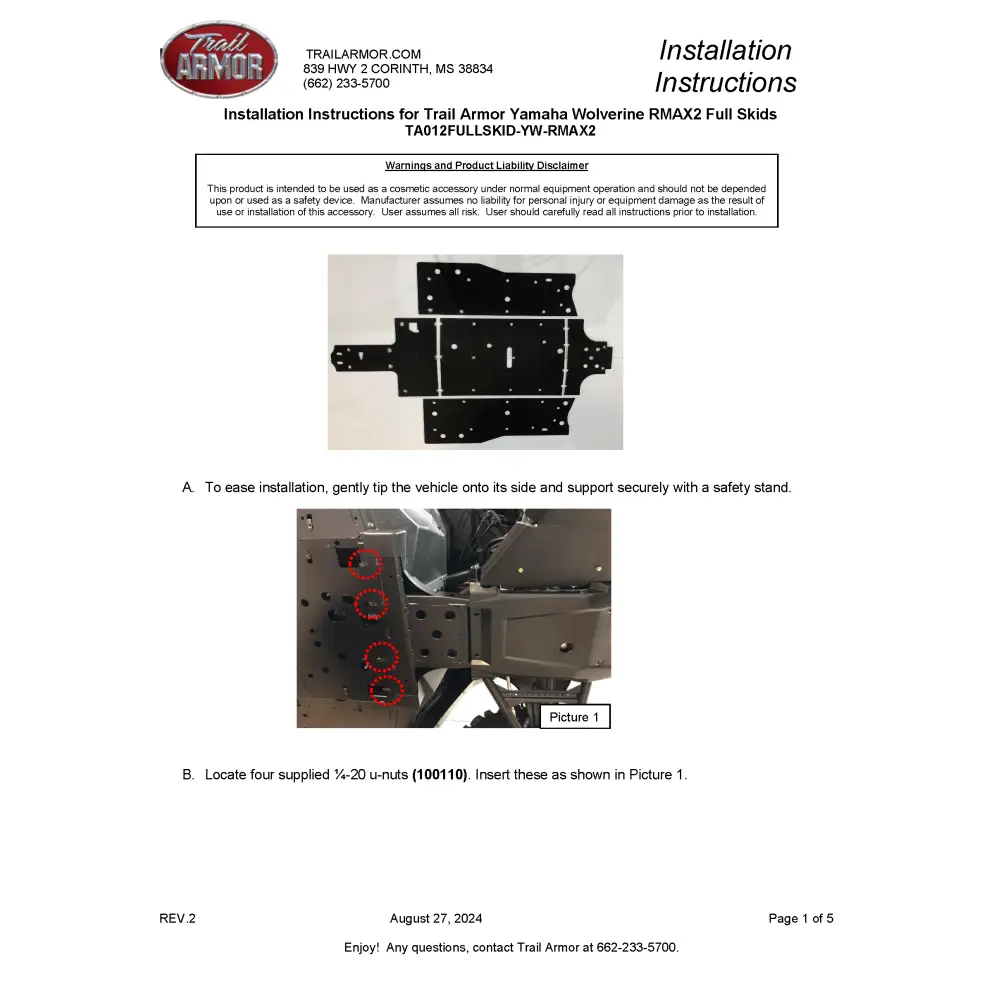 Trail ARMOR

TRAILARMOR.COM
839 HWY 2 CORINTH, MS 38834
(662) 233-5700

Installation Instructions

Installation Instructions for Trail Armor Yamaha Wolverine RMAX2 Full Skids
TA012FULLSKID-YW-RMAX2

Warnings and Product Liability Disclaimer

This product is intended to be used as a cosmetic accessory under normal equipment operation and should not be depended upon or used as a safety device. Manufacturer assumes no liability for personal injury or equipment damage as the result of use or installation of this accessory. User assumes all risk. User should carefully read all instructions prior to installation.

A. To ease installation, gently tip the vehicle onto its side and support securely with a safety stand.

Picture 1

B. Locate four supplied ¼-20 u-nuts **(100110)**. Insert these as shown in Picture 1.

REV.2

August 27, 2024

Page 1 of 5

Enjoy! Any questions, contact Trail Armor at 662-233-5700.